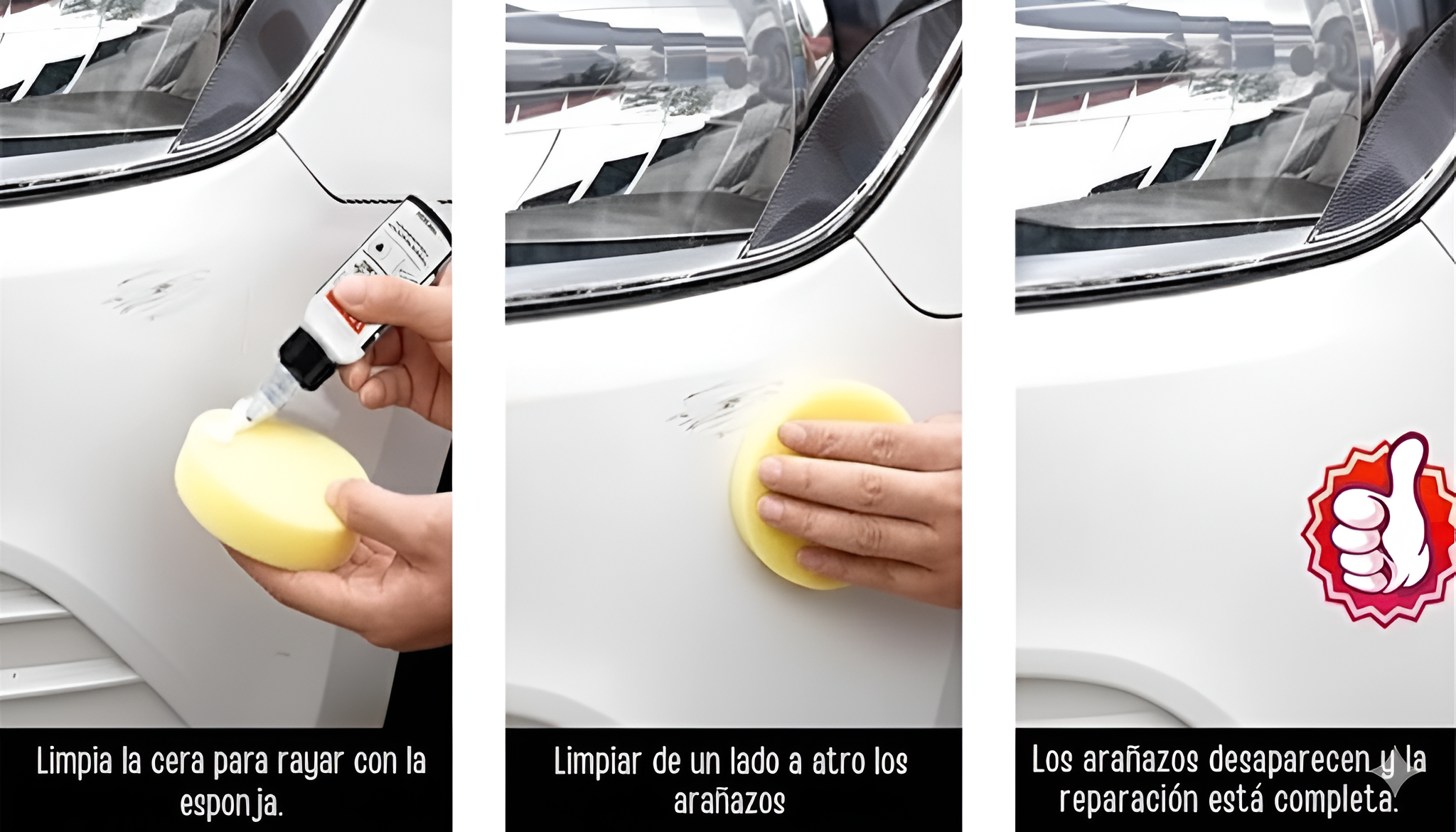 Limpia la cera para rayar con la esponja.

Limpiar de un lado a atro los arañazos

Los arañazos desaparecen y la reparación está completa.