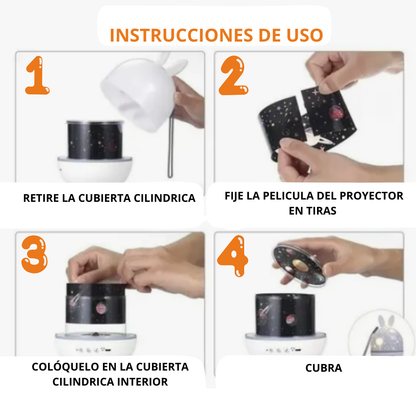 INSTRUCCIONES DE USO

1

RETIRE LA CUBIERTA CILINDRICA

2

FIJE LA PELICULA DEL PROYECTOR EN TIRAS

3

COLÓQUELO EN LA CUBIERTA CILINDRICA INTERIOR

4

CUBRA