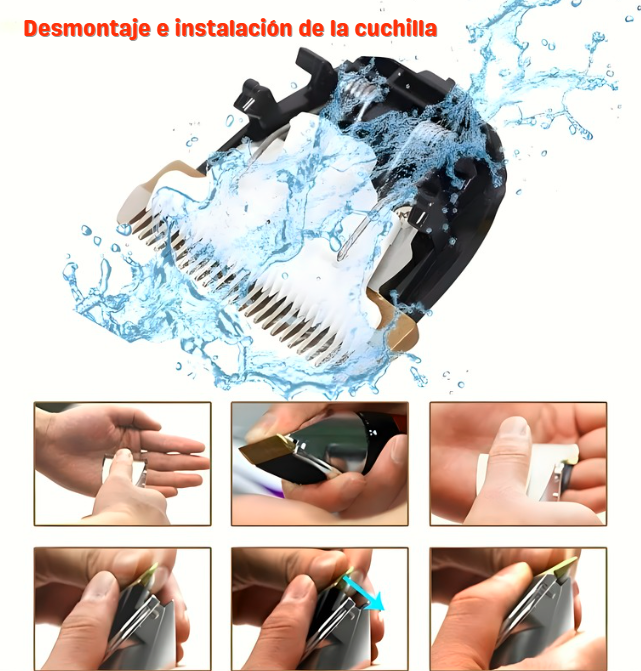 Desmontaje e instalación de la cuchilla