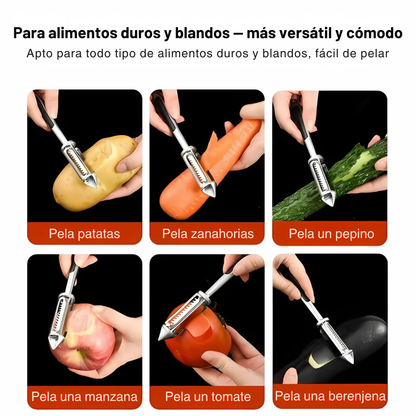 Para alimentos duros y blandos — más versátil y cómodo
Apto para todo tipo de alimentos duros y blandos, fácil de pelar

Pela patatas

Pela zanahorias

Pela un pepino

Pela una manzana

Pela un tomate

Pela una berenjena