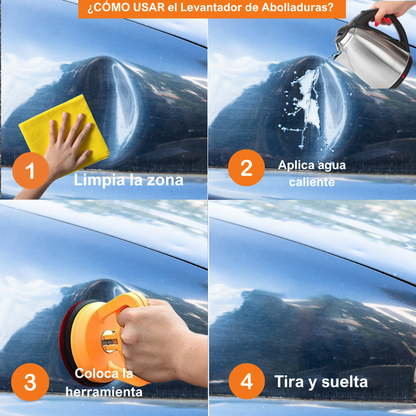 ¿CÓMO USAR el Levantador de Abolladuras?

1 Limpia la zona

2 Aplica agua caliente

3 Coloca la herramienta

4 Tira y suelta