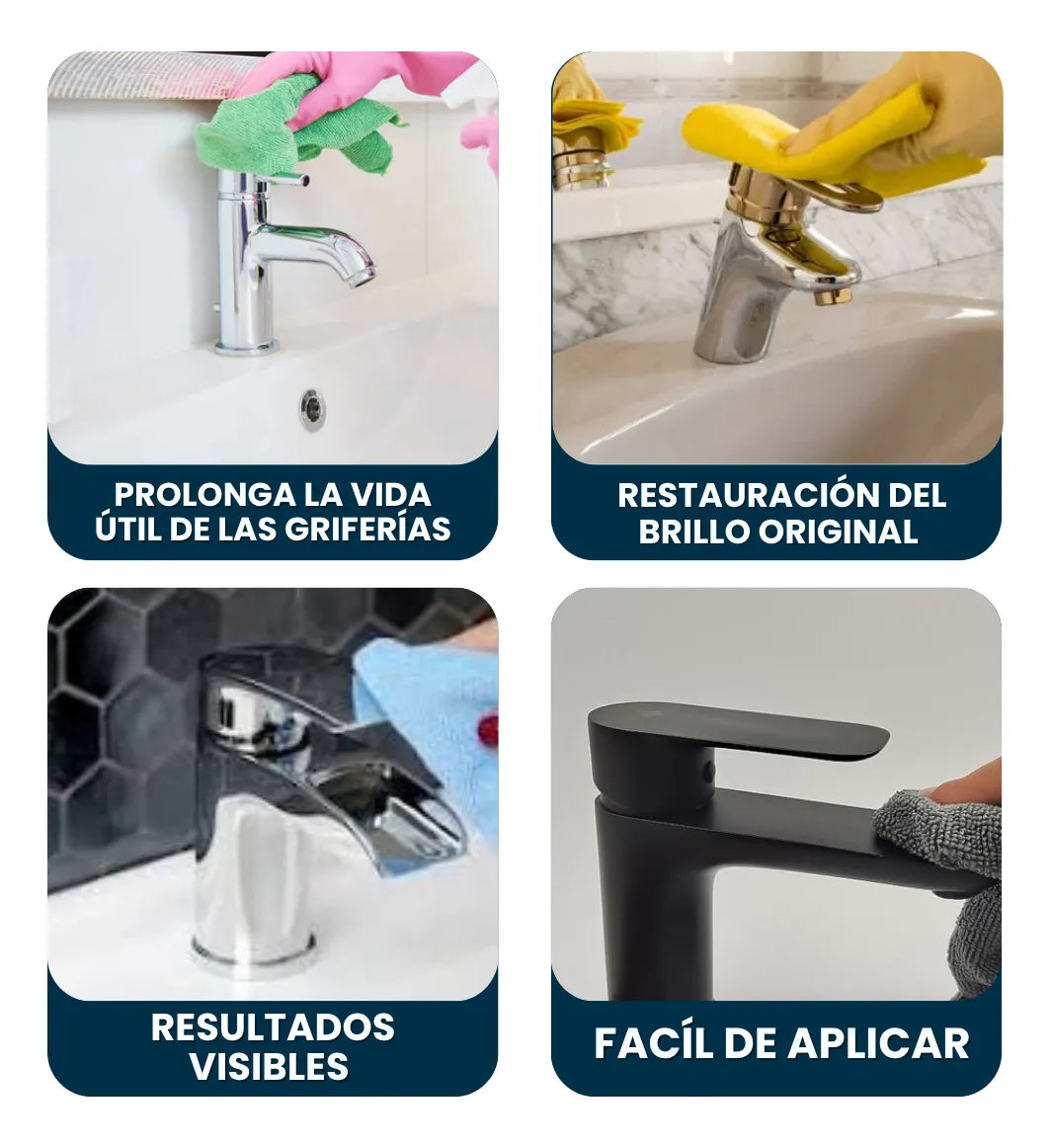 PROLONGA LA VIDA ÚTIL DE LAS GRIFERÍAS

RESTAURACIÓN DEL BRILLO ORIGINAL

RESULTADOS VISIBLES

FACÍL DE APLICAR