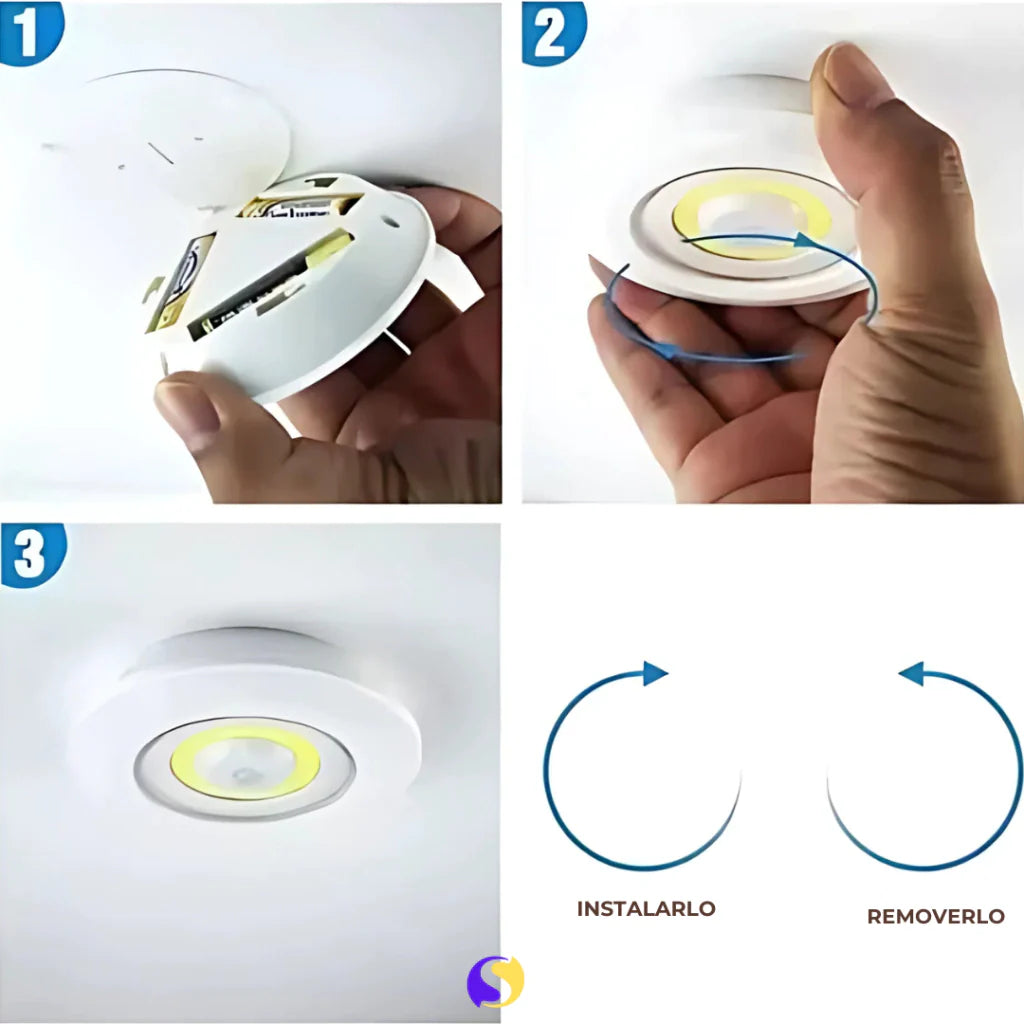 1

2

3

INSTALARLO

REMOVERLO