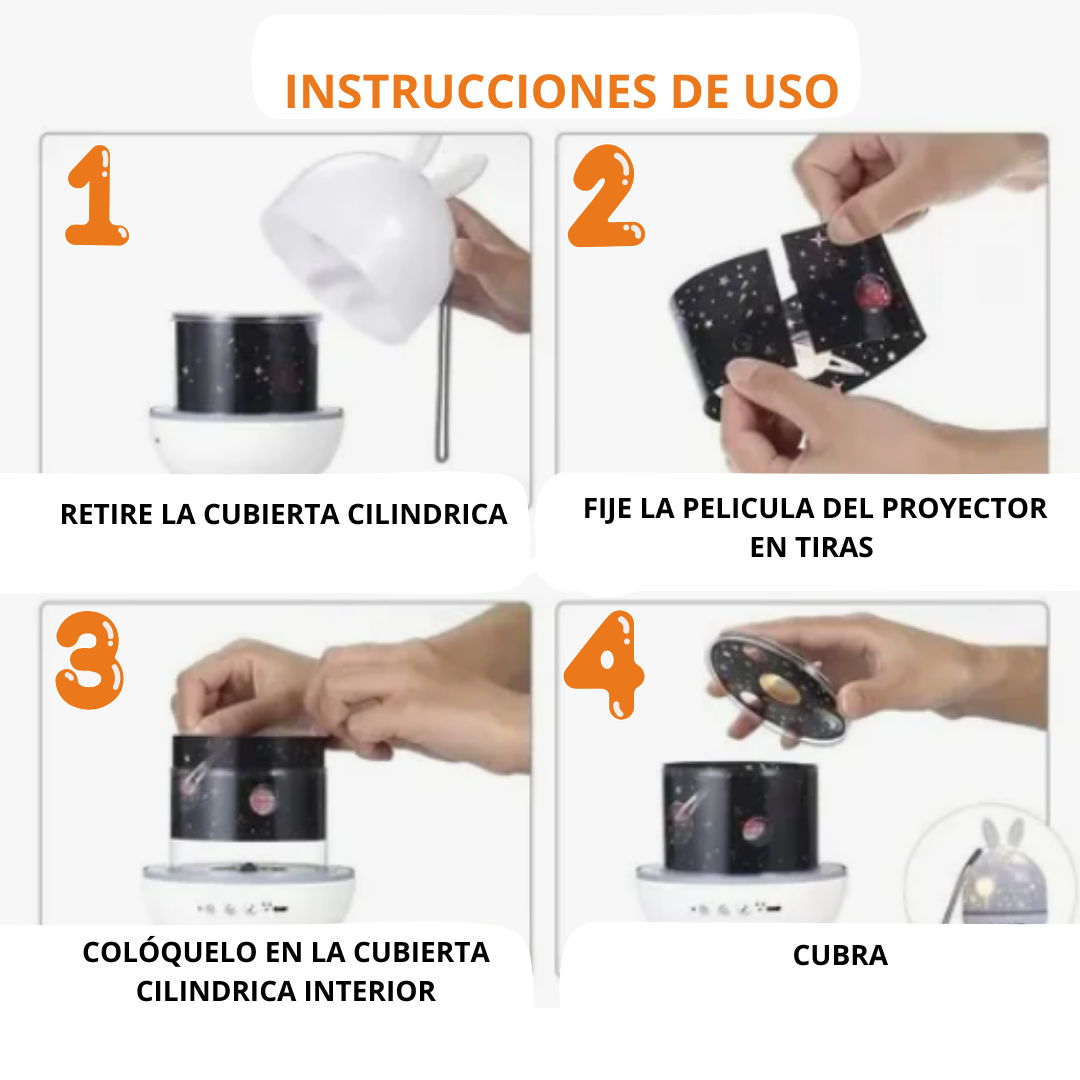 INSTRUCCIONES DE USO

1

RETIRE LA CUBIERTA CILINDRICA

2

FIJE LA PELICULA DEL PROYECTOR EN TIRAS

3

COLÓQUELO EN LA CUBIERTA CILINDRICA INTERIOR

4

CUBRA