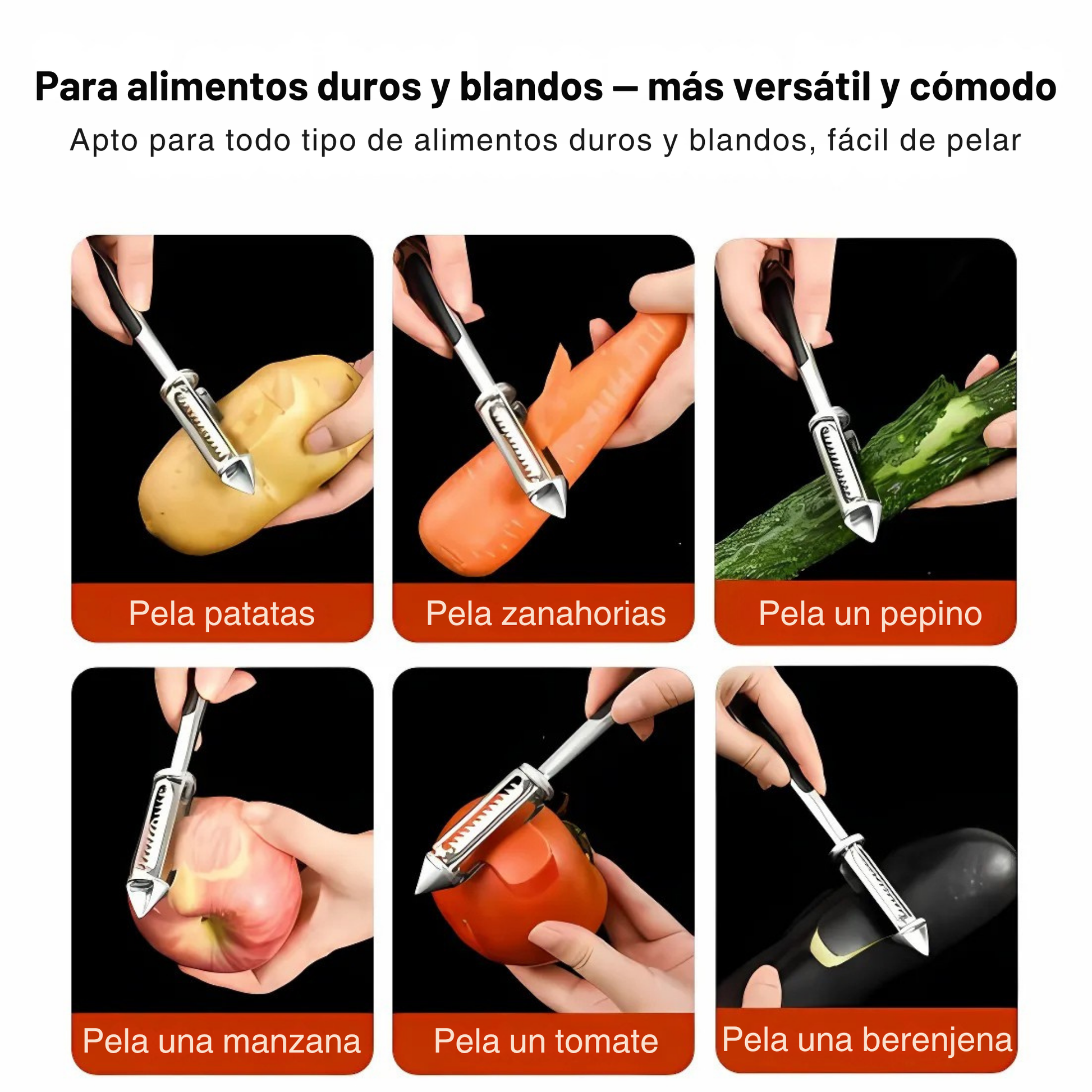 Para alimentos duros y blandos — más versátil y cómodo
Apto para todo tipo de alimentos duros y blandos, fácil de pelar

Pela patatas

Pela zanahorias

Pela un pepino

Pela una manzana

Pela un tomate

Pela una berenjena