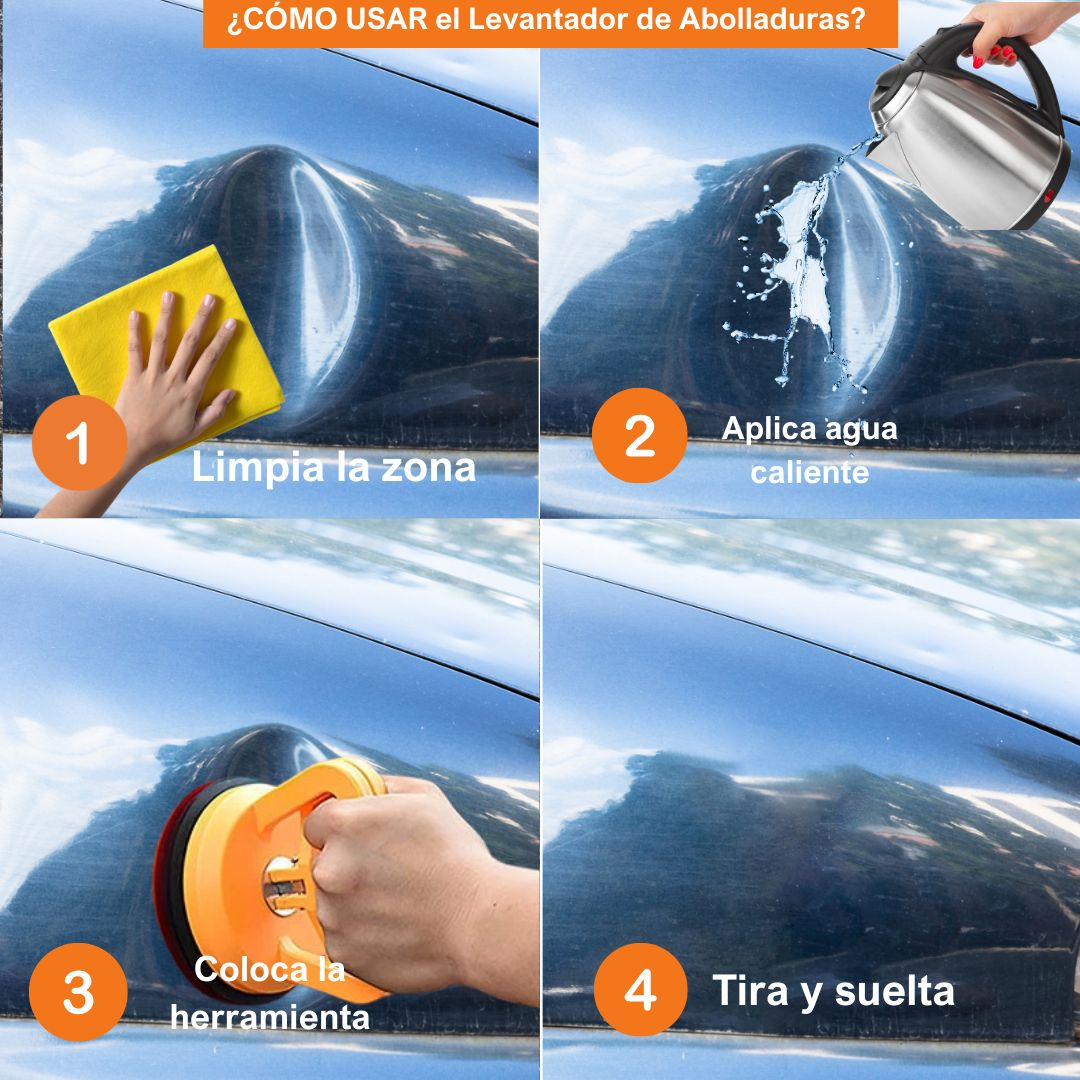 ¿CÓMO USAR el Levantador de Abolladuras?

1 Limpia la zona

2 Aplica agua caliente

3 Coloca la herramienta

4 Tira y suelta